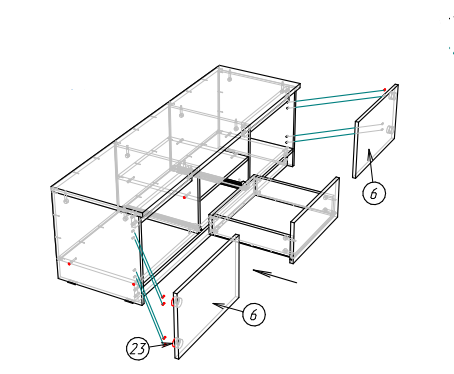 6
6
23