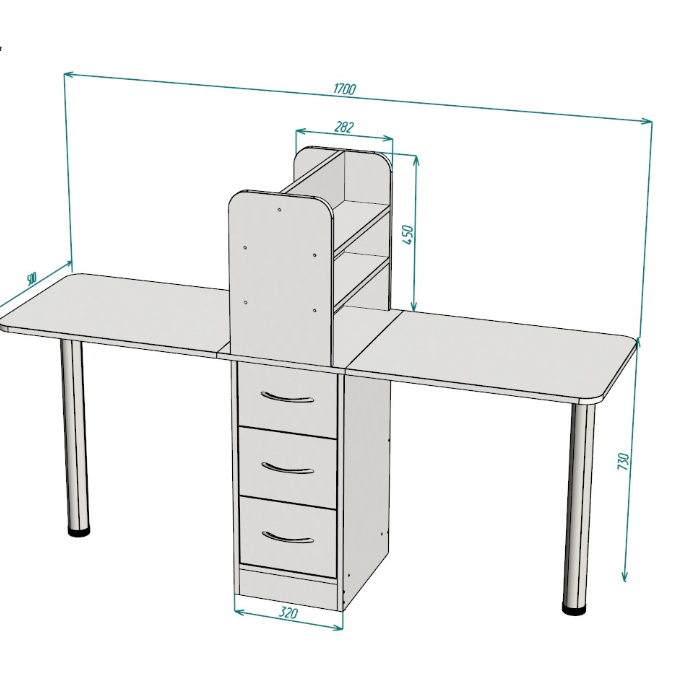 1700

282

450

500

730

320